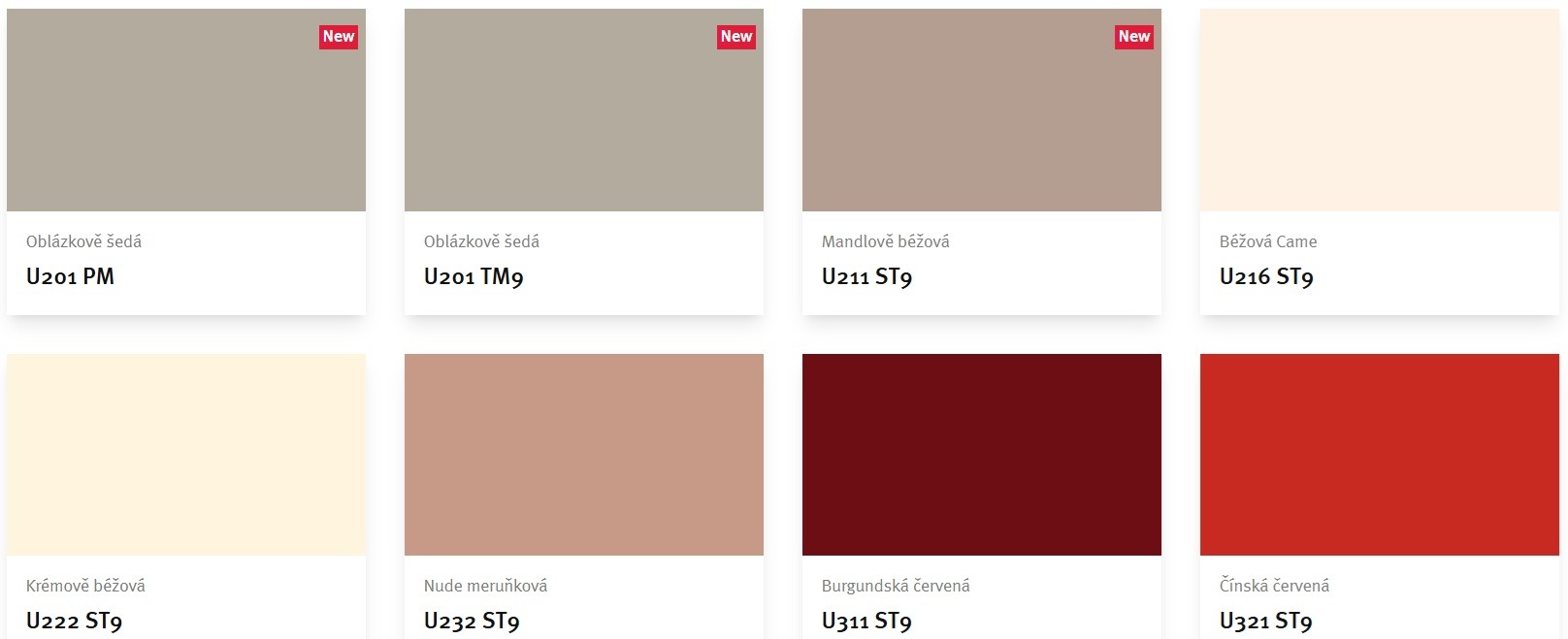 New

Oblázkově šedá

U201 PM

New

Oblázkově šedá

U201 TM9

New

Mandlově béžová

U211 ST9

Béžová Came

U216 ST9

Krémově béžová

U222 ST9

Nude meruňková

U232 ST9

Burgundská červená

U311 ST9

Čínská červená

U321 ST9