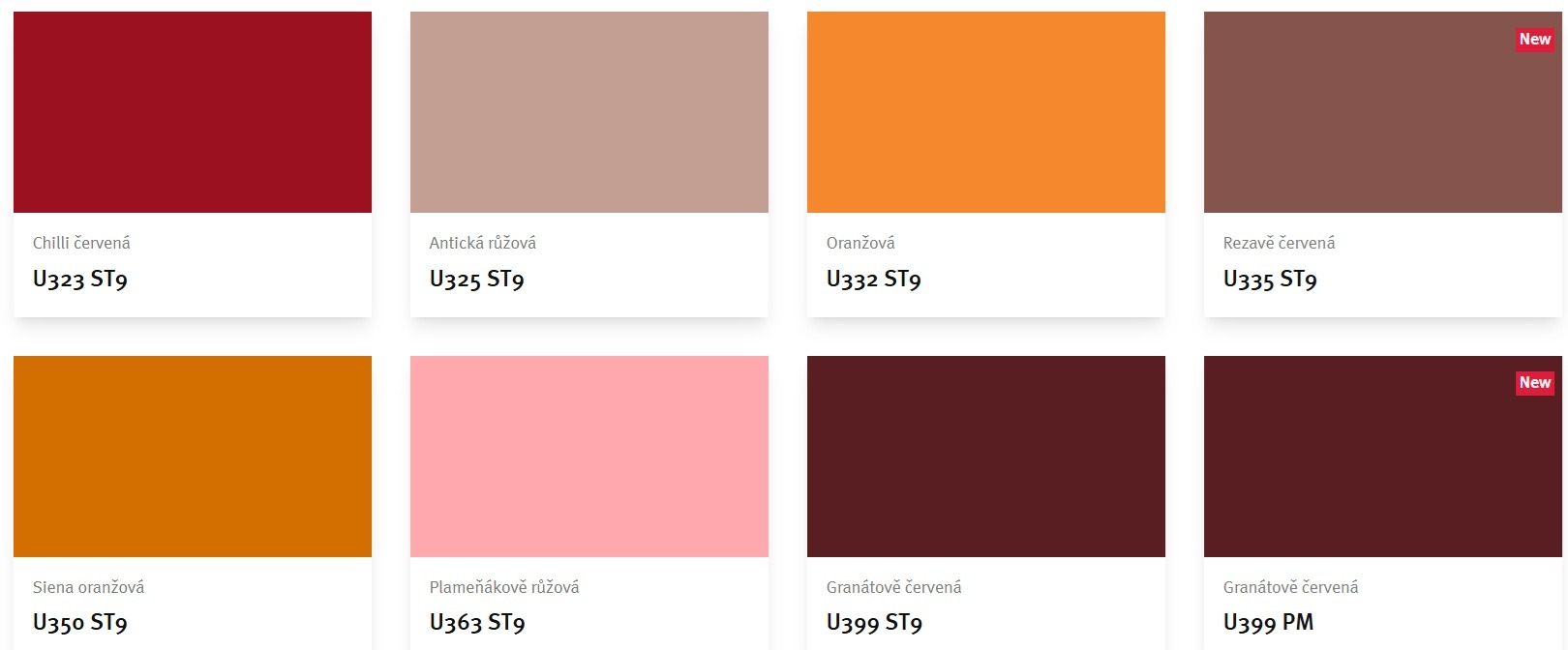 Chilli červená
U323 ST9

Antická růžová
U325 ST9

Oranžová
U332 ST9

New
Rezavě červená
U335 ST9

Siena oranžová
U350 ST9

Plameňákově růžová
U363 ST9

Granátově červená
U399 ST9

New
Granátově červená
U399 PM