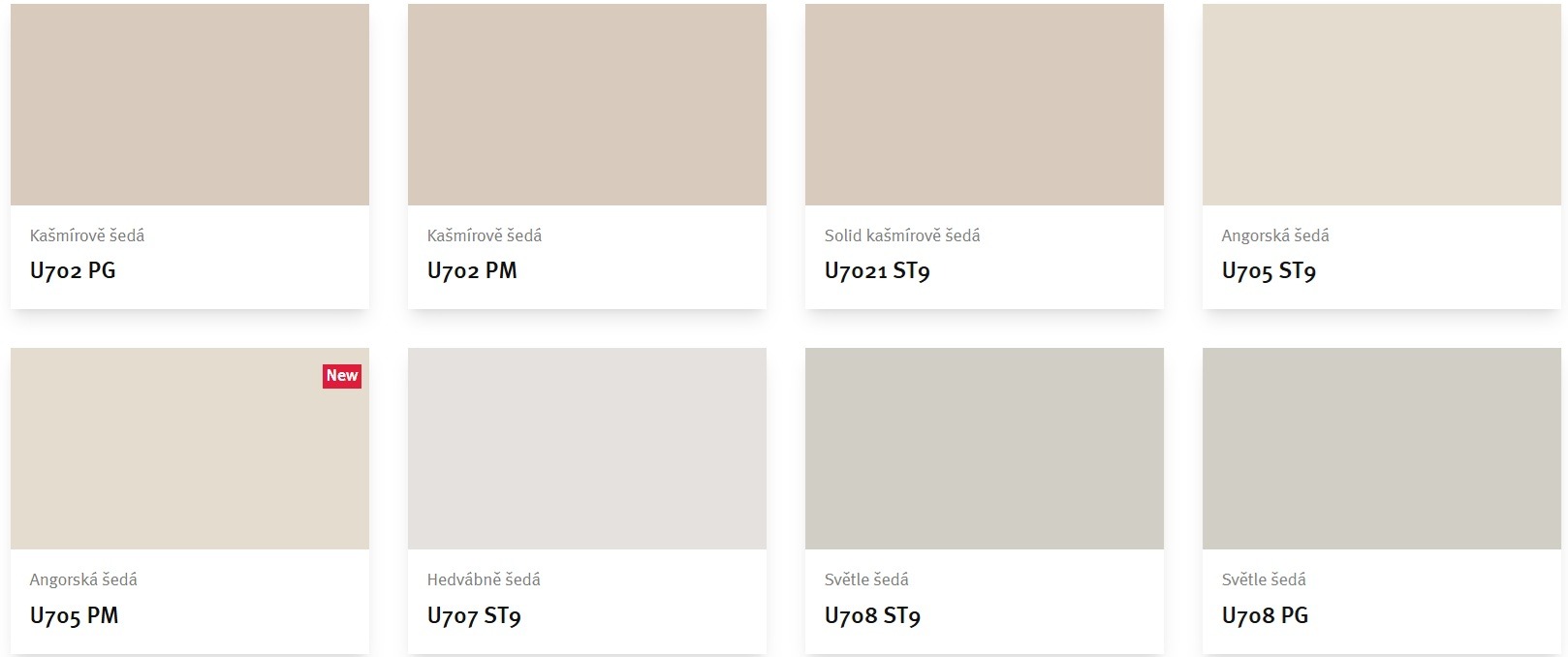 Kašmírově šedá
U702 PG

Kašmírově šedá
U702 PM

Solid kašmírově šedá
U7021 ST9

Angorská šedá
U705 ST9

New
Angorská šedá
U705 PM

Hedvábně šedá
U707 ST9

Světle šedá
U708 ST9

Světle šedá
U708 PG