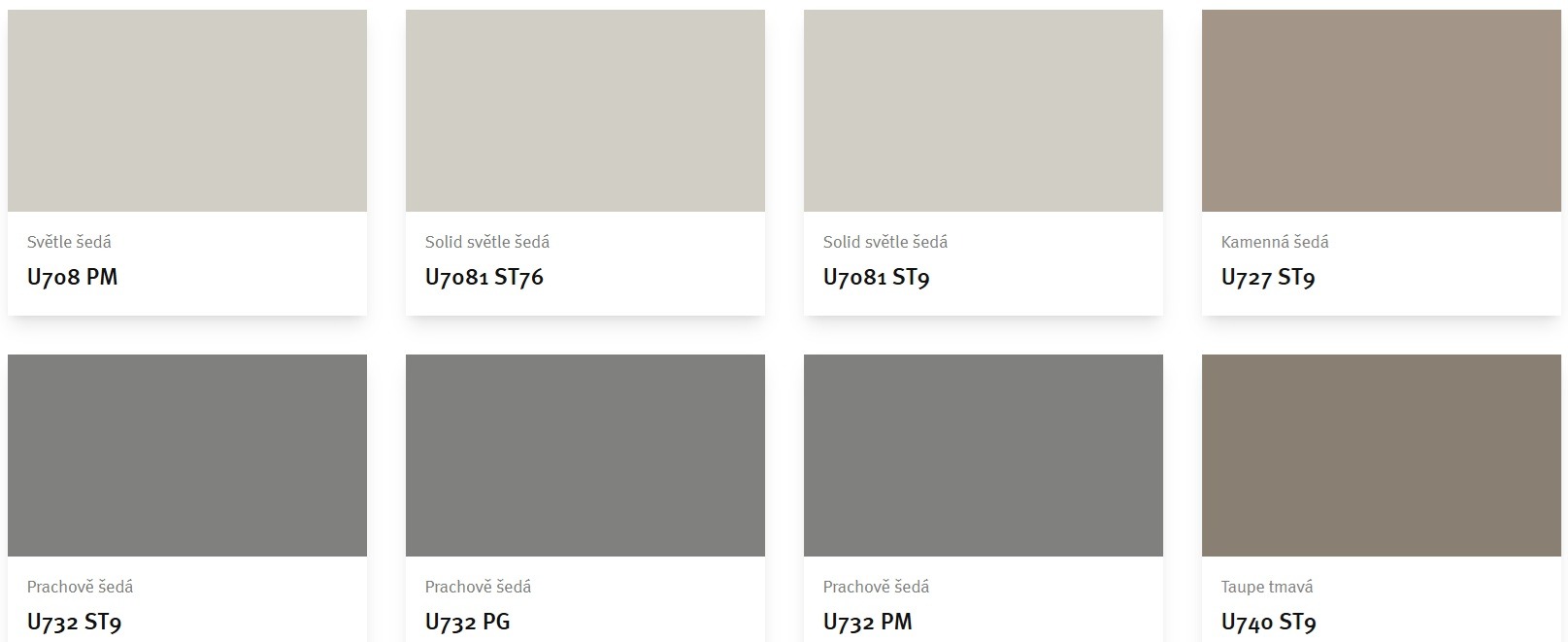 Světle šedá
U708 PM

Solid světle šedá
U7081 ST76

Solid světle šedá
U7081 ST9

Kamenná šedá
U727 ST9

Prachově šedá
U732 ST9

Prachově šedá
U732 PG

Prachově šedá
U732 PM

Taupe tmavá
U740 ST9