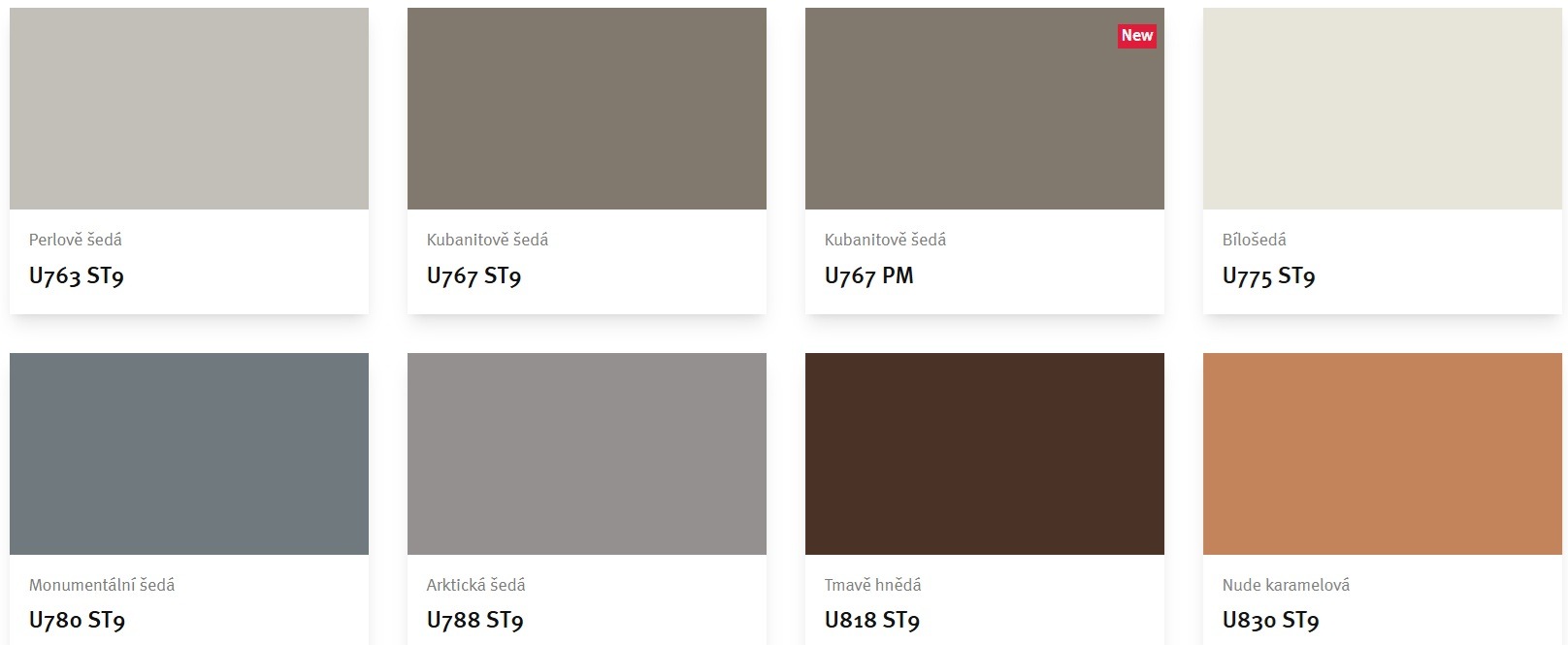 Perlově šedá
U763 ST9

Kubanitově šedá
U767 ST9

New
Kubanitově šedá
U767 PM

Bílošedá
U775 ST9

Monumentální šedá
U780 ST9

Arktická šedá
U788 ST9

Tmavě hnědá
U818 ST9

Nude karamelová
U830 ST9